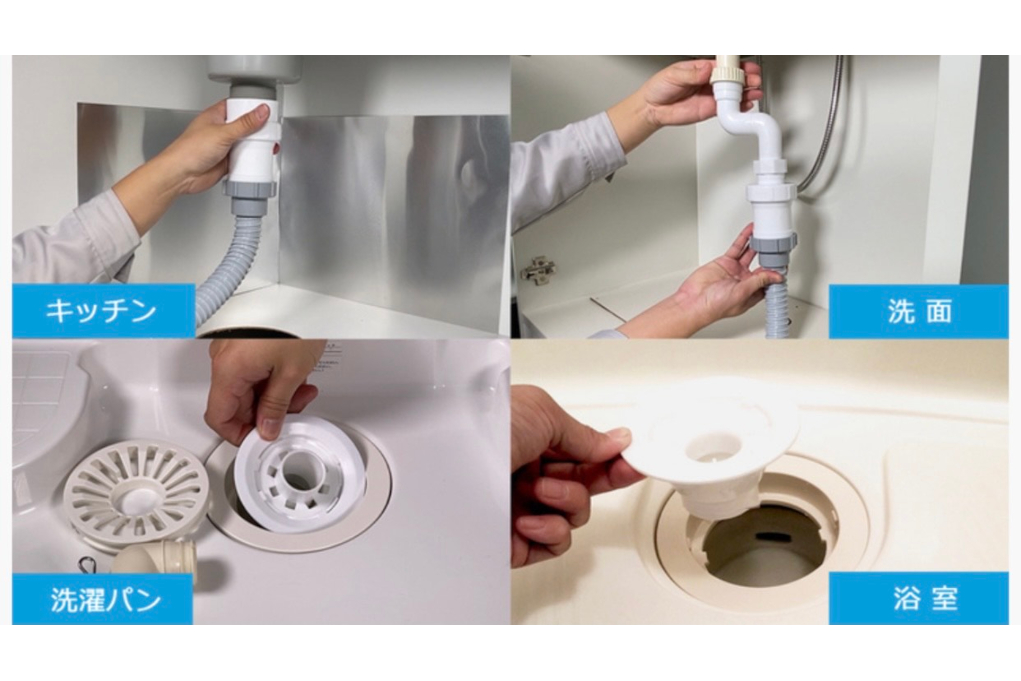 キッチン

洗面

洗濯パン

浴室